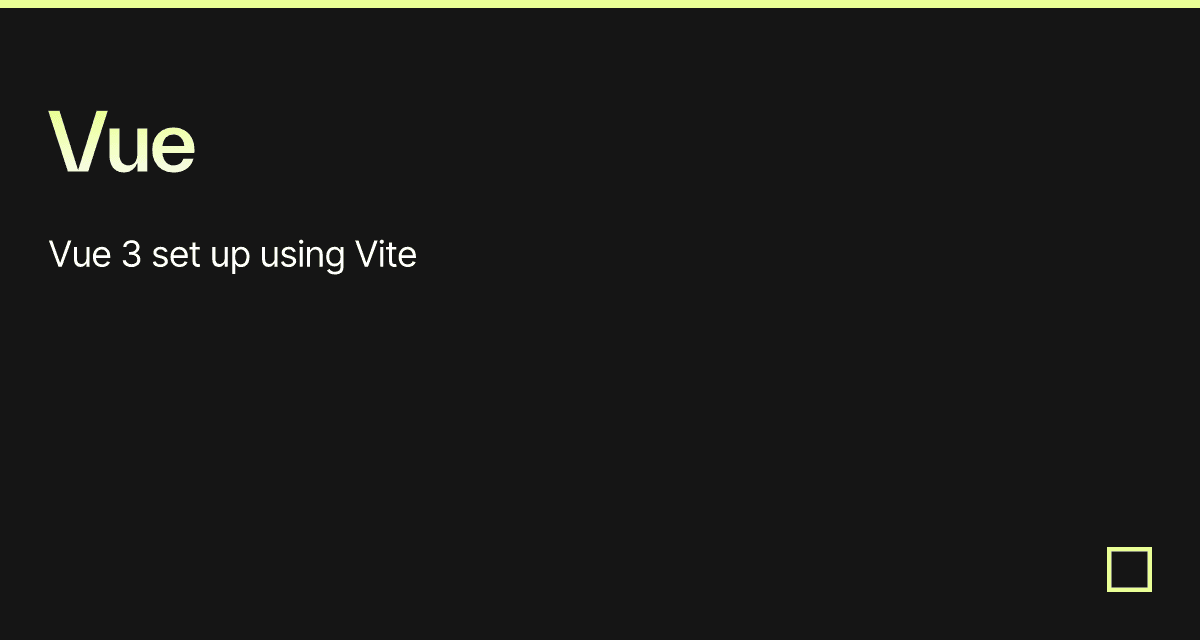 Vue

Vue 3 set up using Vite