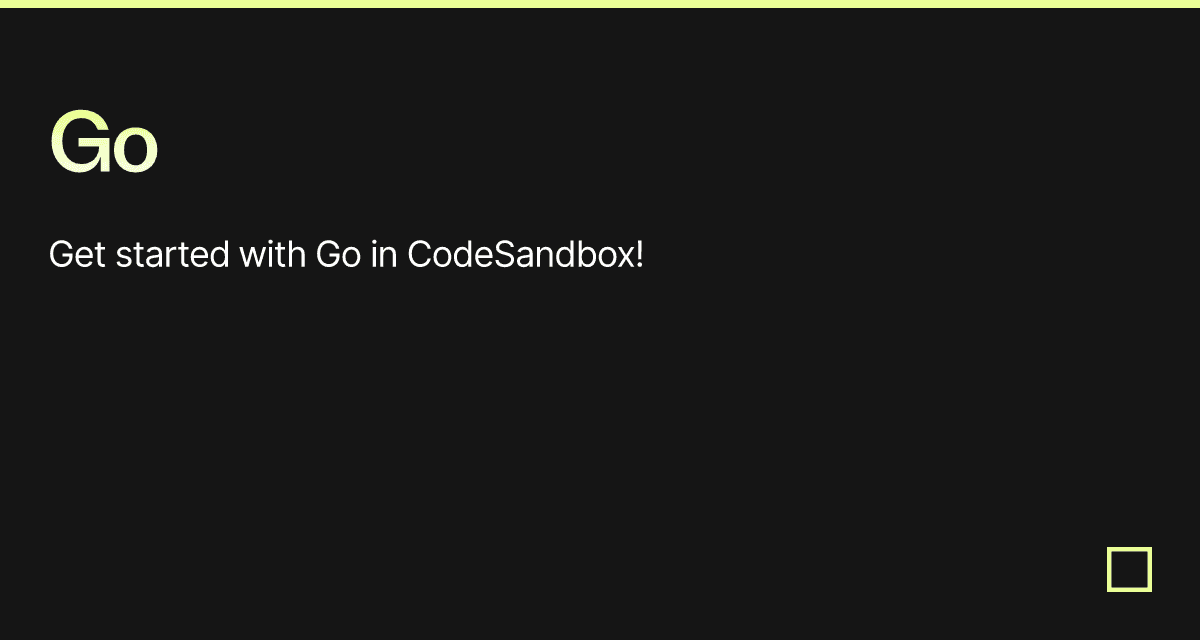 Go

Get started with Go in CodeSandbox!